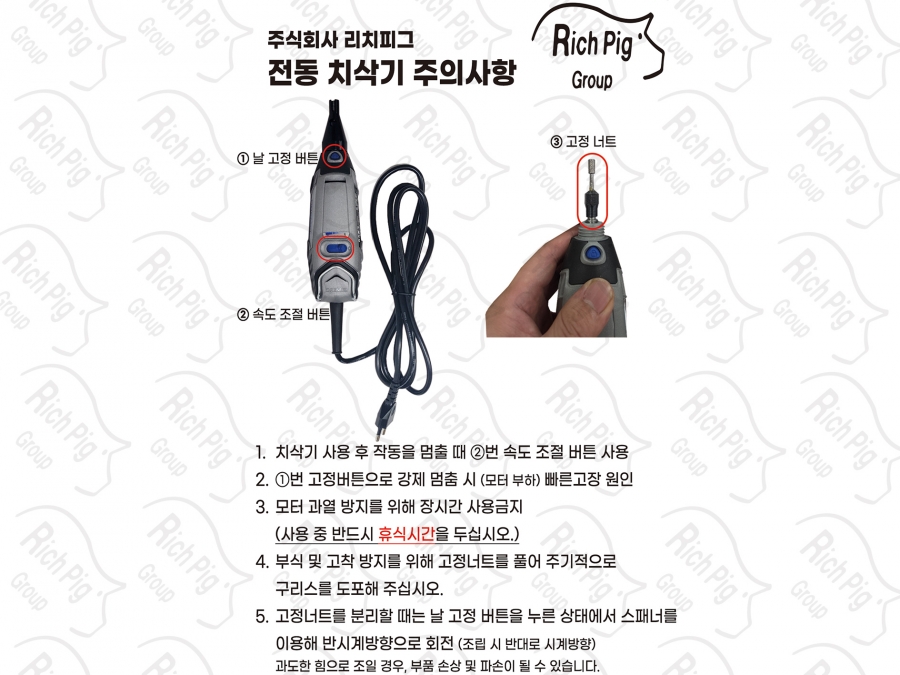 주식회사 리치피그
전동 치삭기 주의사항

Rich Pig
Group

① 날 고정 버튼
② 속도 조절 버튼
③ 고정 너트

1. 치삭기 사용 후 작동을 멈출 때 ②번 속도 조절 버튼 사용
2. ①번 고정버튼으로 강제 멈춤 시 (모터 부하) 빠른고장 원인
3. 모터 과열 방지를 위해 장시간 사용금지
(사용 중 반드시 휴식시간을 두십시오.)
4. 부식 및 고착 방지를 위해 고정너트를 풀어 주기적으로 구리스를 도포해 주십시오.
5. 고정너트를 분리할 때는 날 고정 버튼을 누른 상태에서 스패너를 이용해 반시계방향으로 회전 (조립 시 반대로 시계방향)
과도한 힘으로 조일 경우, 부품 손상 및 파손이 될 수 있습니다.